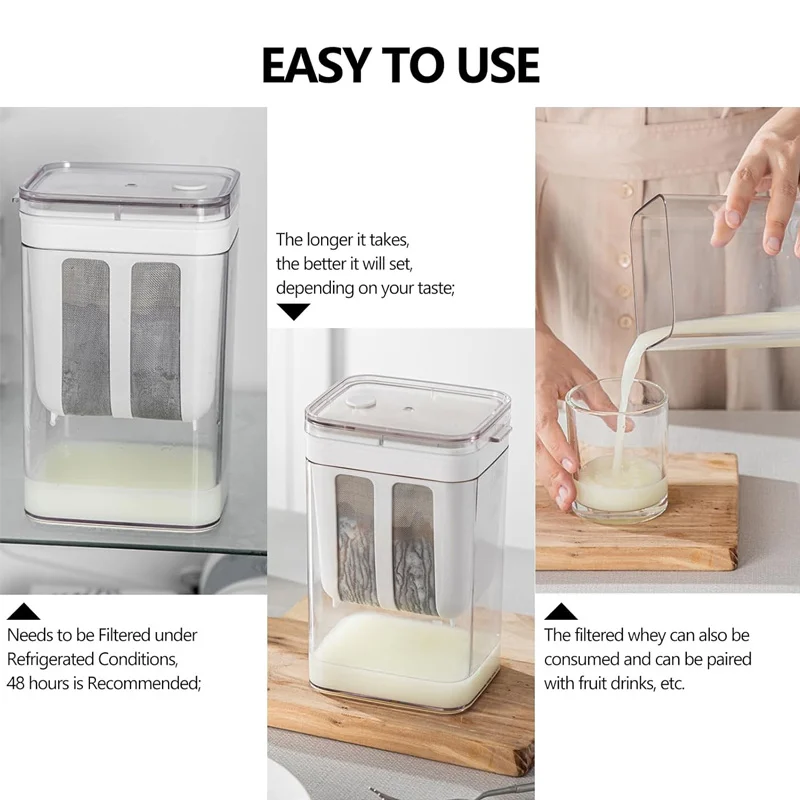 EASY TO USE

Needs to be Filtered under Refrigerated Conditions, 48 hours is Recommended;

The longer it takes, the better it will set, depending on your taste;

The filtered whey can also be consumed and can be paired with fruit drinks, etc.