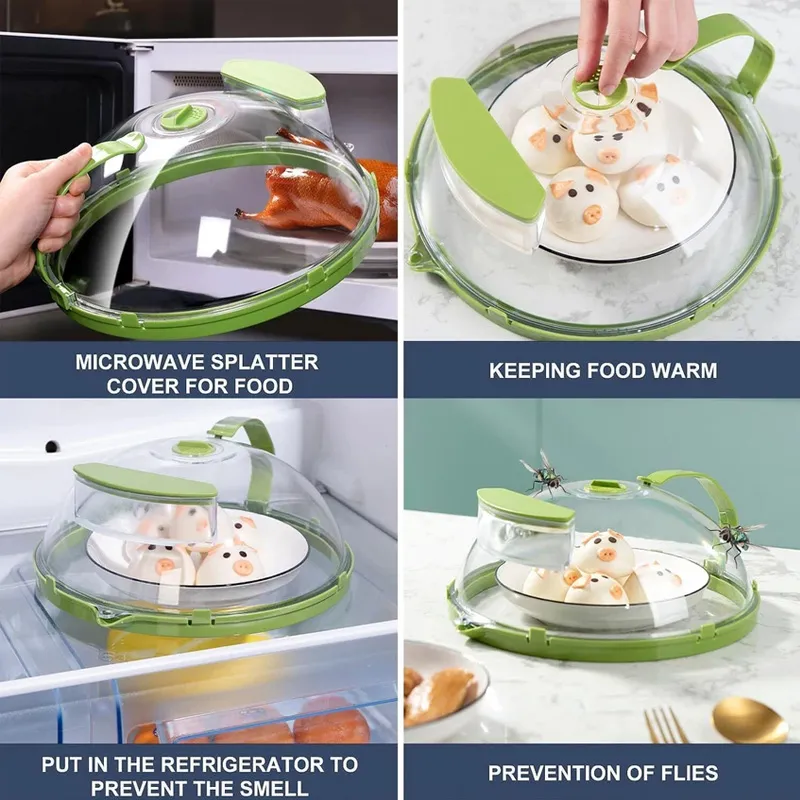 MICROWAVE SPLATTER COVER FOR FOOD

KEEPING FOOD WARM

PUT IN THE REFRIGERATOR TO PREVENT THE SMELL

PREVENTION OF FLIES